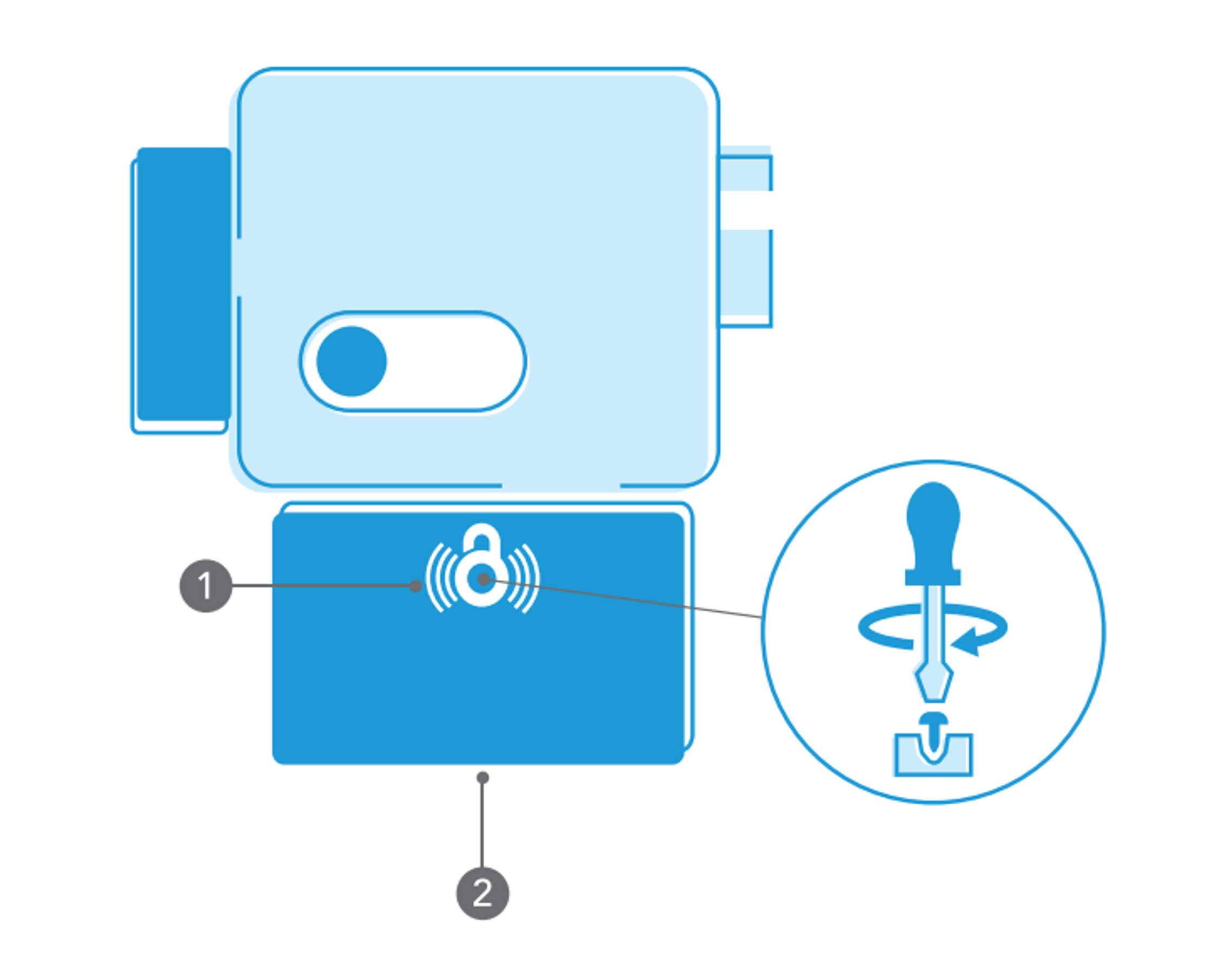 1

2