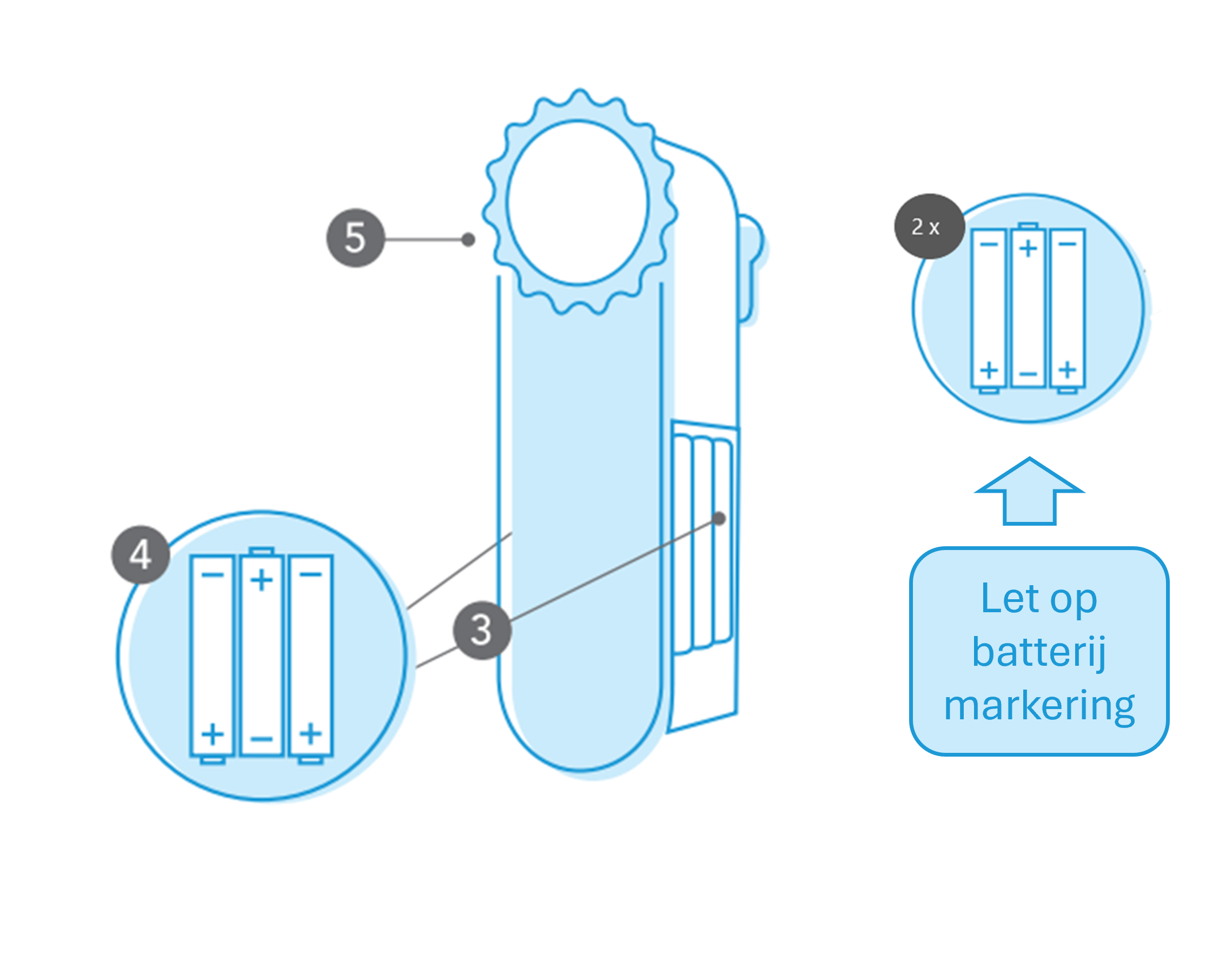 5

2 x

− + −
+ − +

4

− + −
+ − +

3

Let op batterij markering